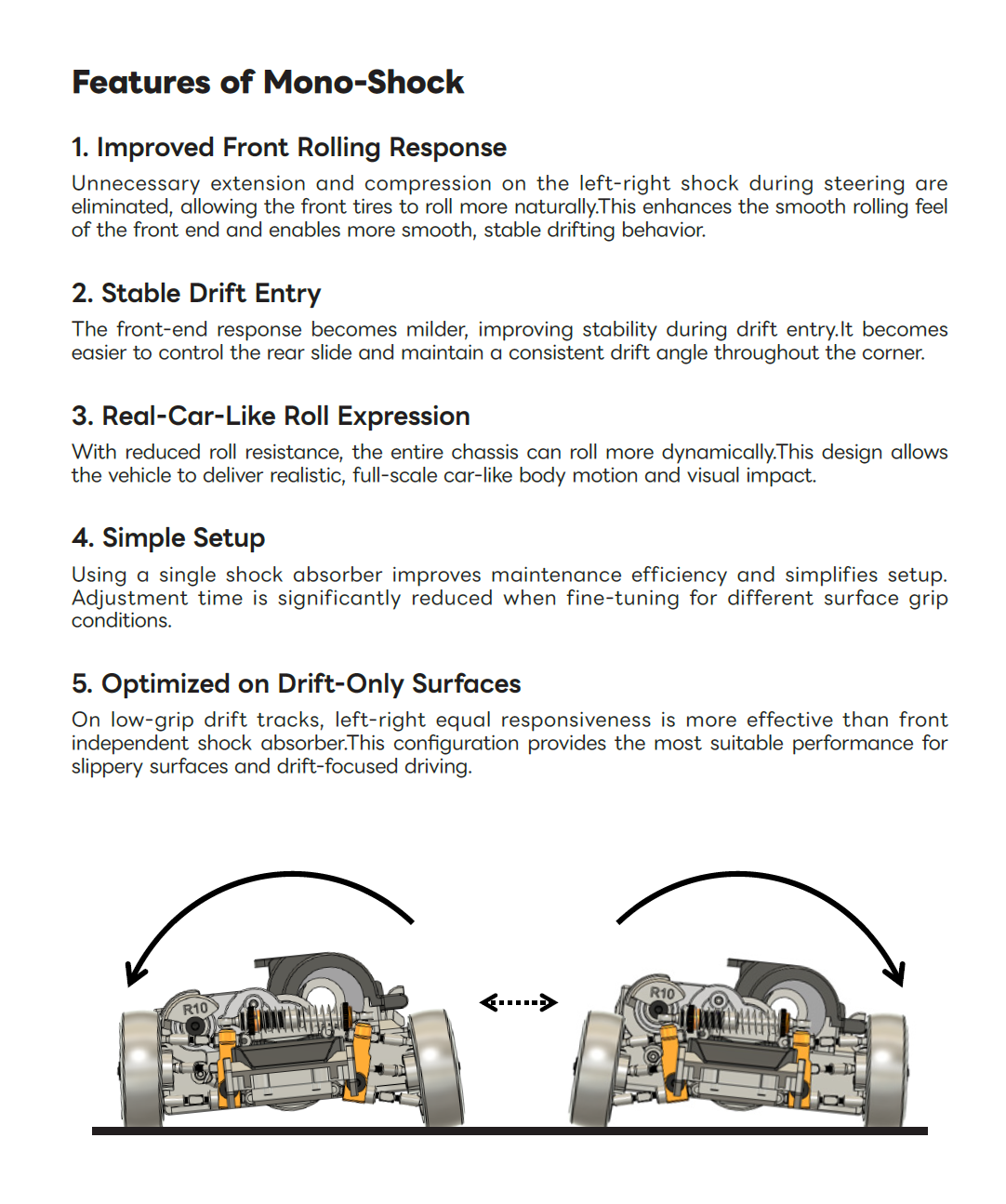 Features of Mono-Shock

1. Improved Front Rolling Response

Unnecessary extension and compression on the left-right shock during steering are eliminated, allowing the front tires to roll more naturally.This enhances the smooth rolling feel of the front end and enables more smooth, stable drifting behavior.

2. Stable Drift Entry

The front-end response becomes milder, improving stability during drift entry.It becomes easier to control the rear slide and maintain a consistent drift angle throughout the corner.

3. Real-Car-Like Roll Expression

With reduced roll resistance, the entire chassis can roll more dynamically.This design allows the vehicle to deliver realistic, full-scale car-like body motion and visual impact.

4. Simple Setup

Using a single shock absorber improves maintenance efficiency and simplifies setup. Adjustment time is significantly reduced when fine-tuning for different surface grip conditions.

5. Optimized on Drift-Only Surfaces

On low-grip drift tracks, left-right equal responsiveness is more effective than front independent shock absorber.This configuration provides the most suitable performance for slippery surfaces and drift-focused driving.

R10

R10